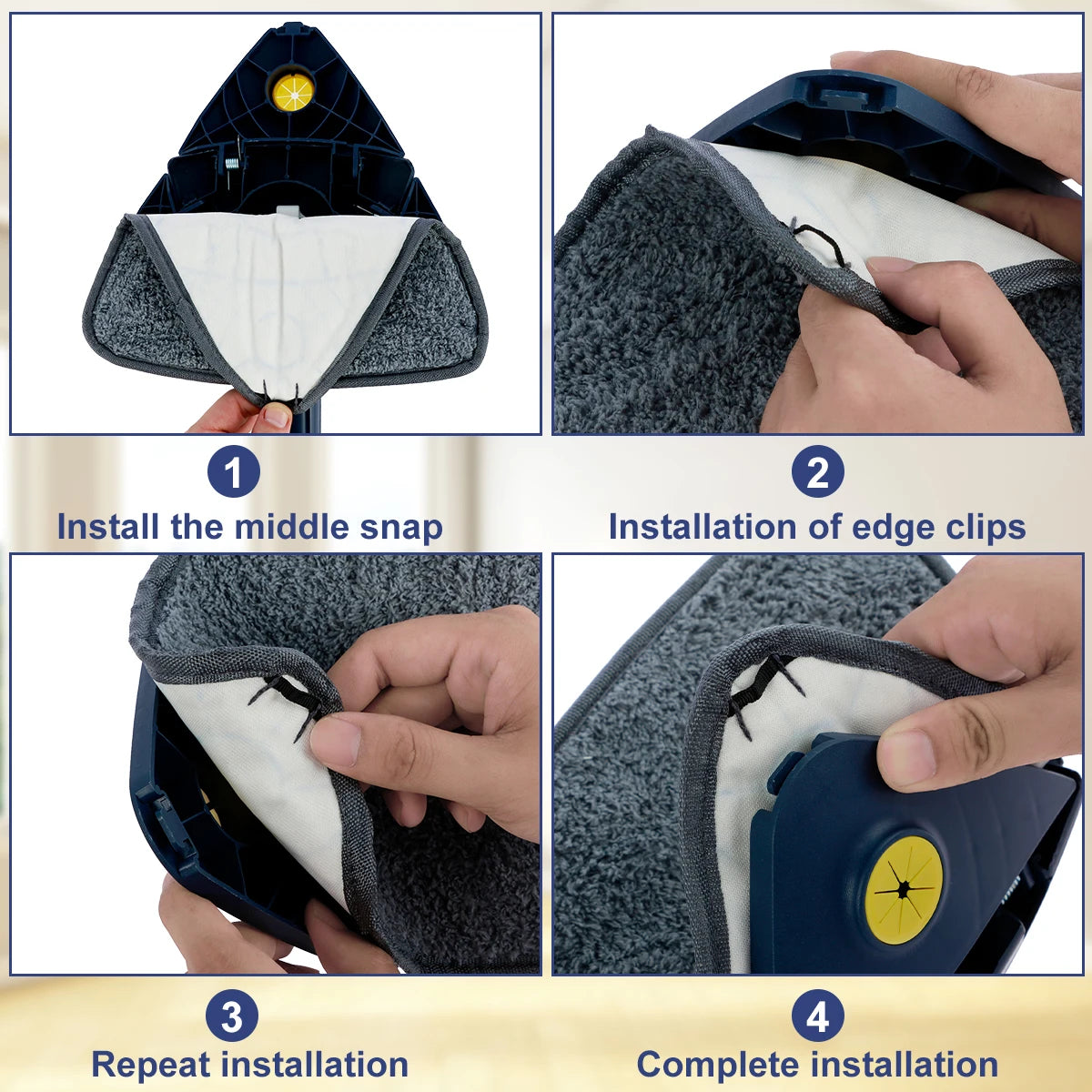 1
Install the middle snap

2
Installation of edge clips

3
Repeat installation

4
Complete installation